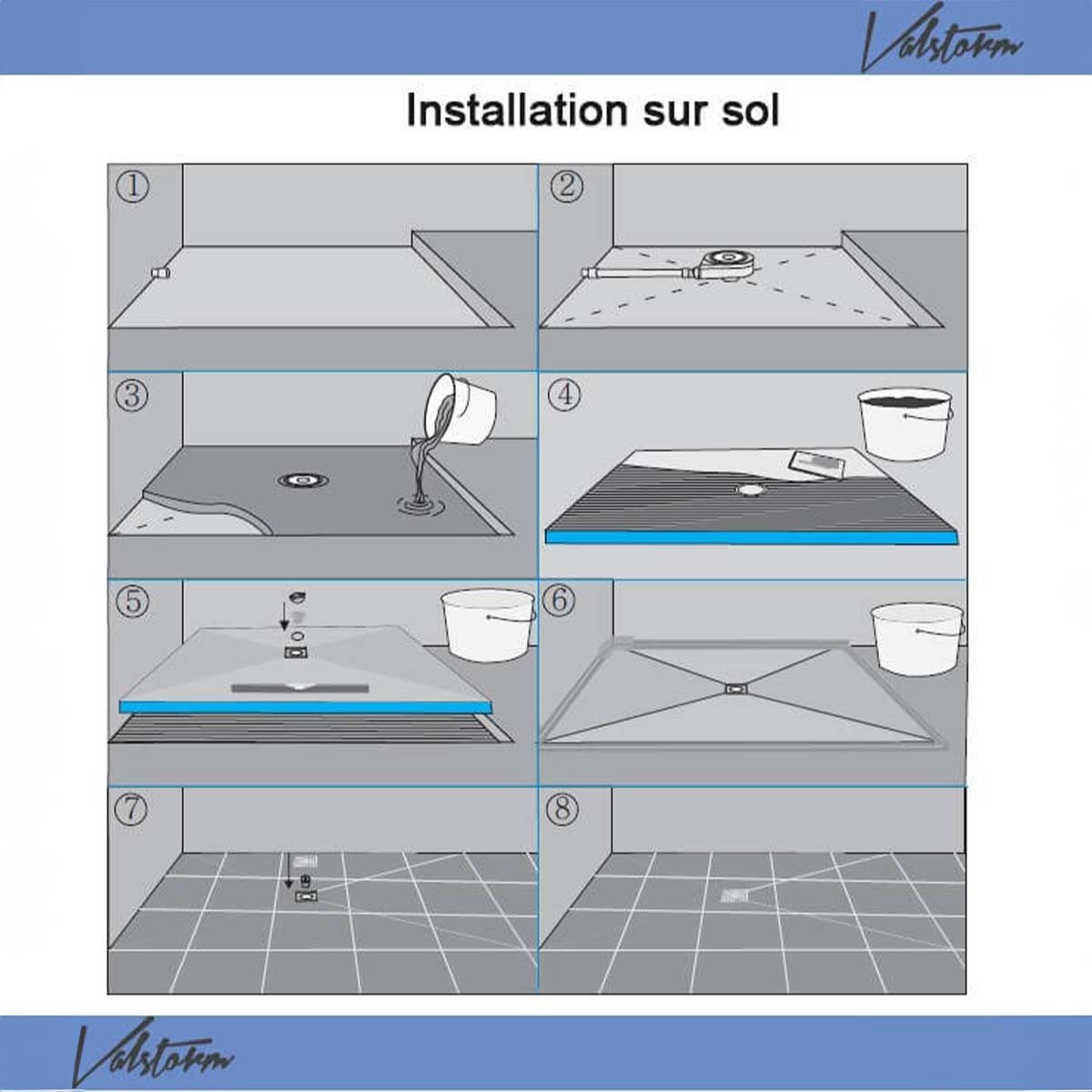 Valstorm

Installation sur sol

①

②

③

④

⑤

⑥

⑦

⑧

Valstorm