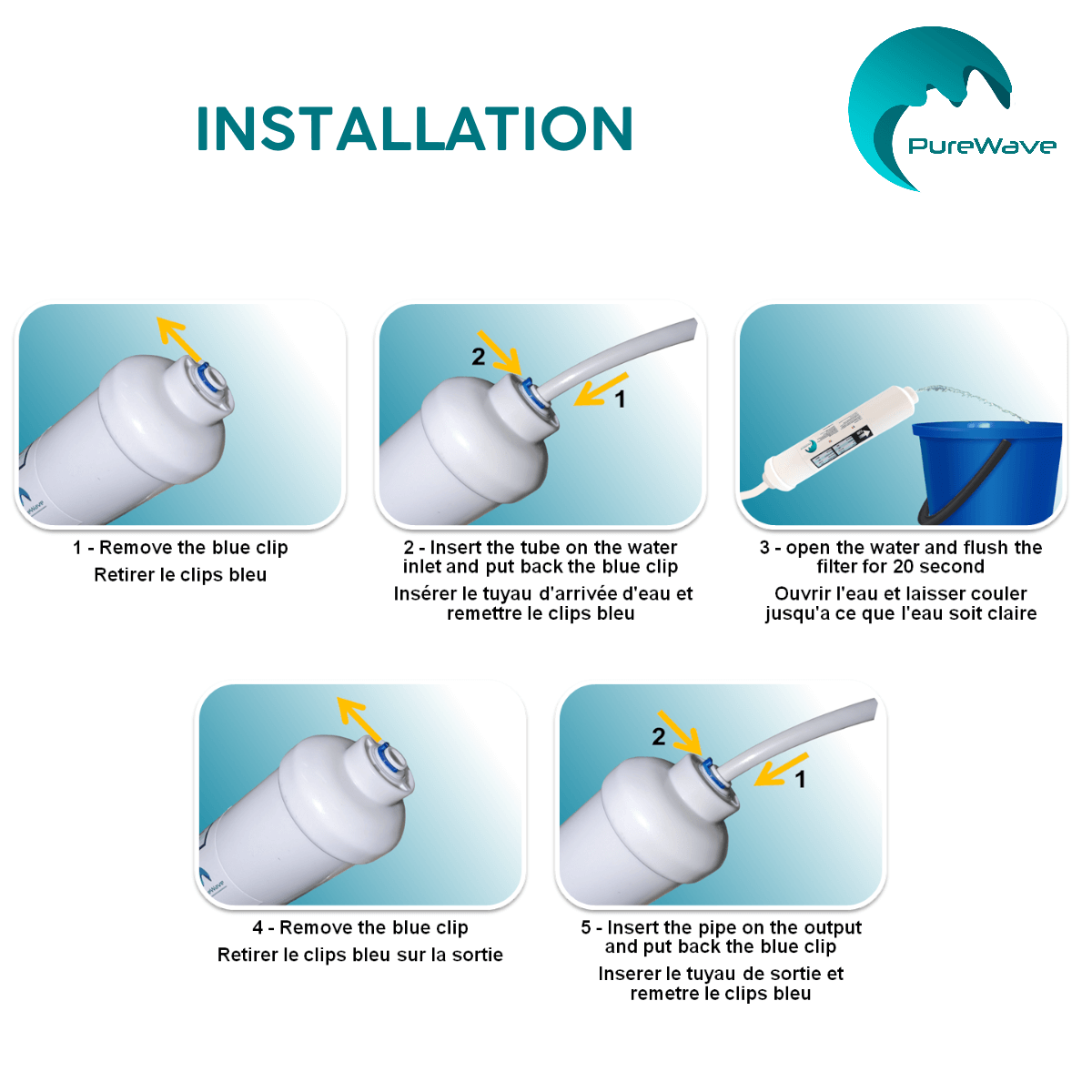 INSTALLATION

PureWave

1 - Remove the blue clip
Retirer le clips bleu

2
1
2 - Insert the tube on the water inlet and put back the blue clip
Insérer le tuyau d'arrivée d'eau et remettre le clips bleu

3 - open the water and flush the filter for 20 second
Ouvrir l'eau et laisser couler jusqu'a ce que l'eau soit claire

4 - Remove the blue clip
Retirer le clips bleu sur la sortie

2
1
5 - Insert the pipe on the output and put back the blue clip
Inserer le tuyau de sortie et remetre le clips bleu